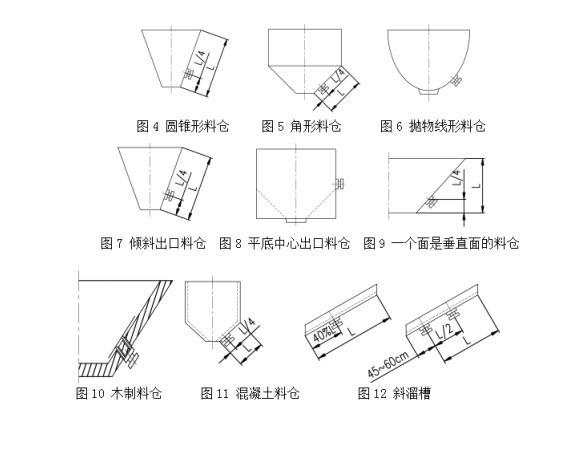 L/4
L

L/4
L

图 4 圆锥形料仓　图 5 角形料仓　图 6 抛物线形料仓

L/4
L

L/4
L

图 7 倾斜出口料仓　图 8 平底中心出口料仓　图 9 一个面是垂直面的料仓

L/4
L

40%L
L

L/2
L

45~60cm

图 10 木制料仓　图 11 混凝土料仓　图 12 斜溜槽